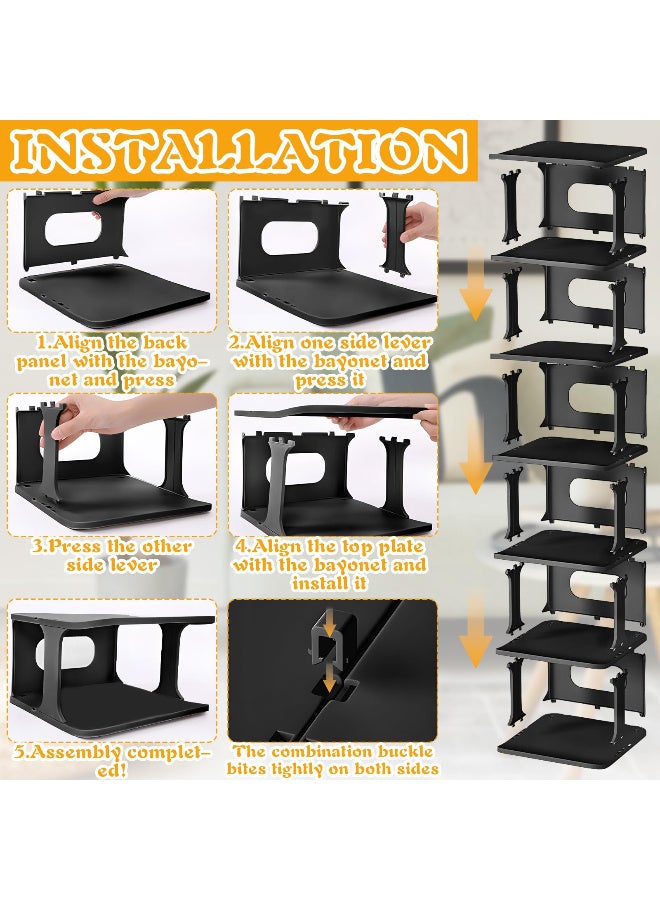 INSTALLATION

1.Align the back panel with the bayonet and press

2.Align one side lever with the bayonet and press it

3.Press the other side lever

4.Align the top plate with the bayonet and install it

5.Assembly completed!

The combination buckle bites tightly on both sides